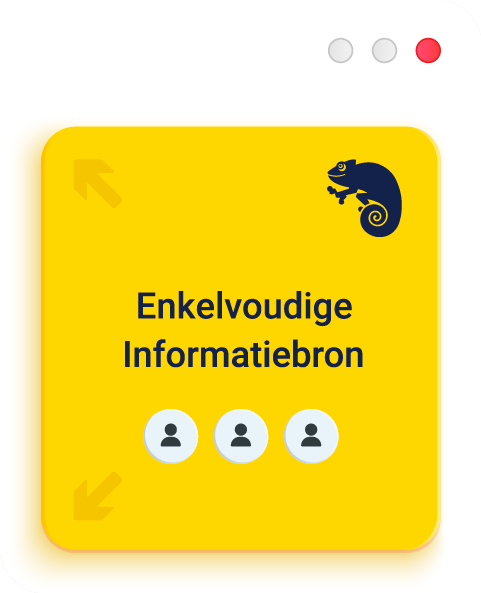 Enkelvoudige
Informatiebron